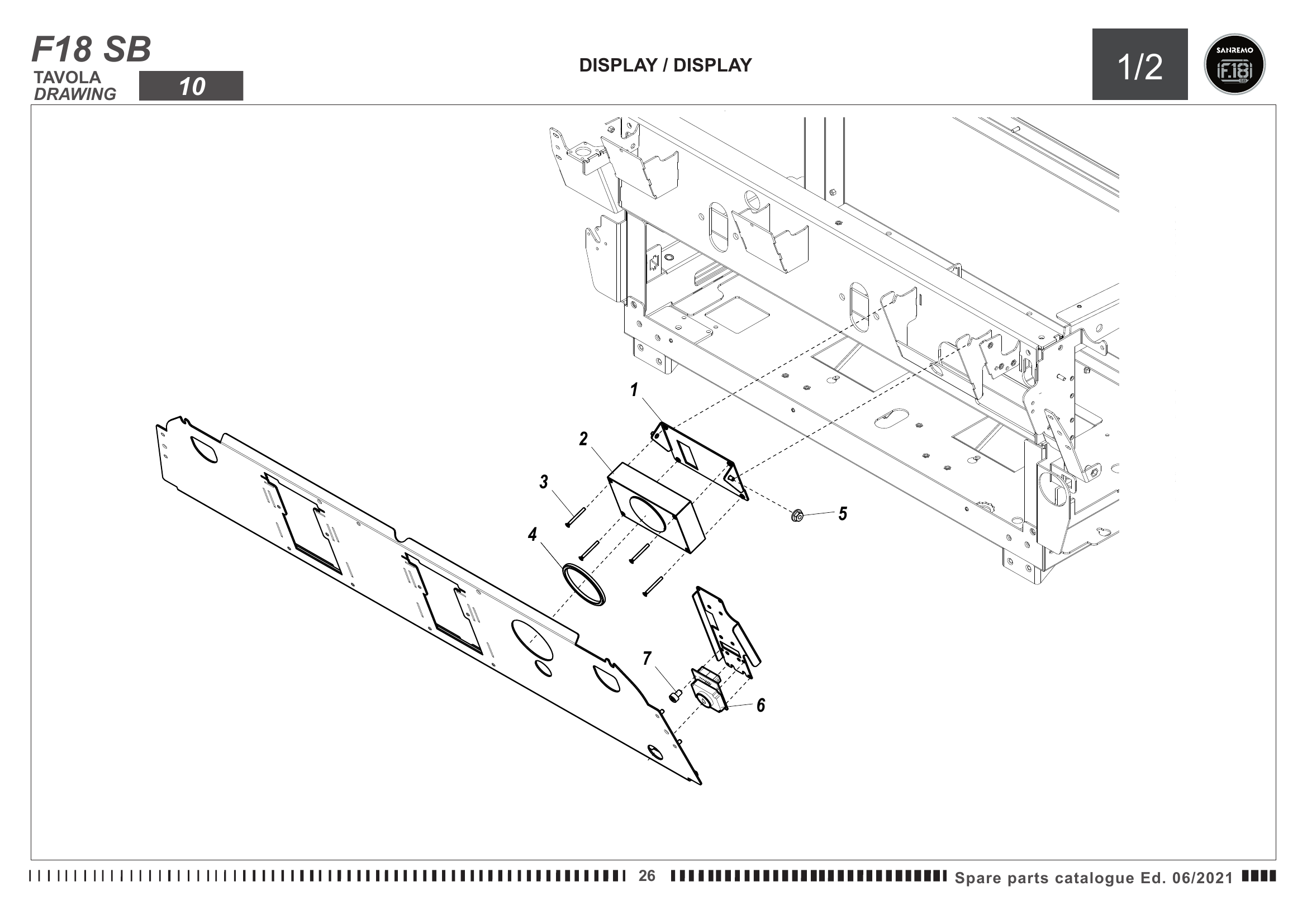 F18 SB
TAVOLA
DRAWING
10

DISPLAY / DISPLAY

1/2

SANREMO
F.18
SB

1
2
3
4
5
7
6

26 Spare parts catalogue Ed. 06/2021