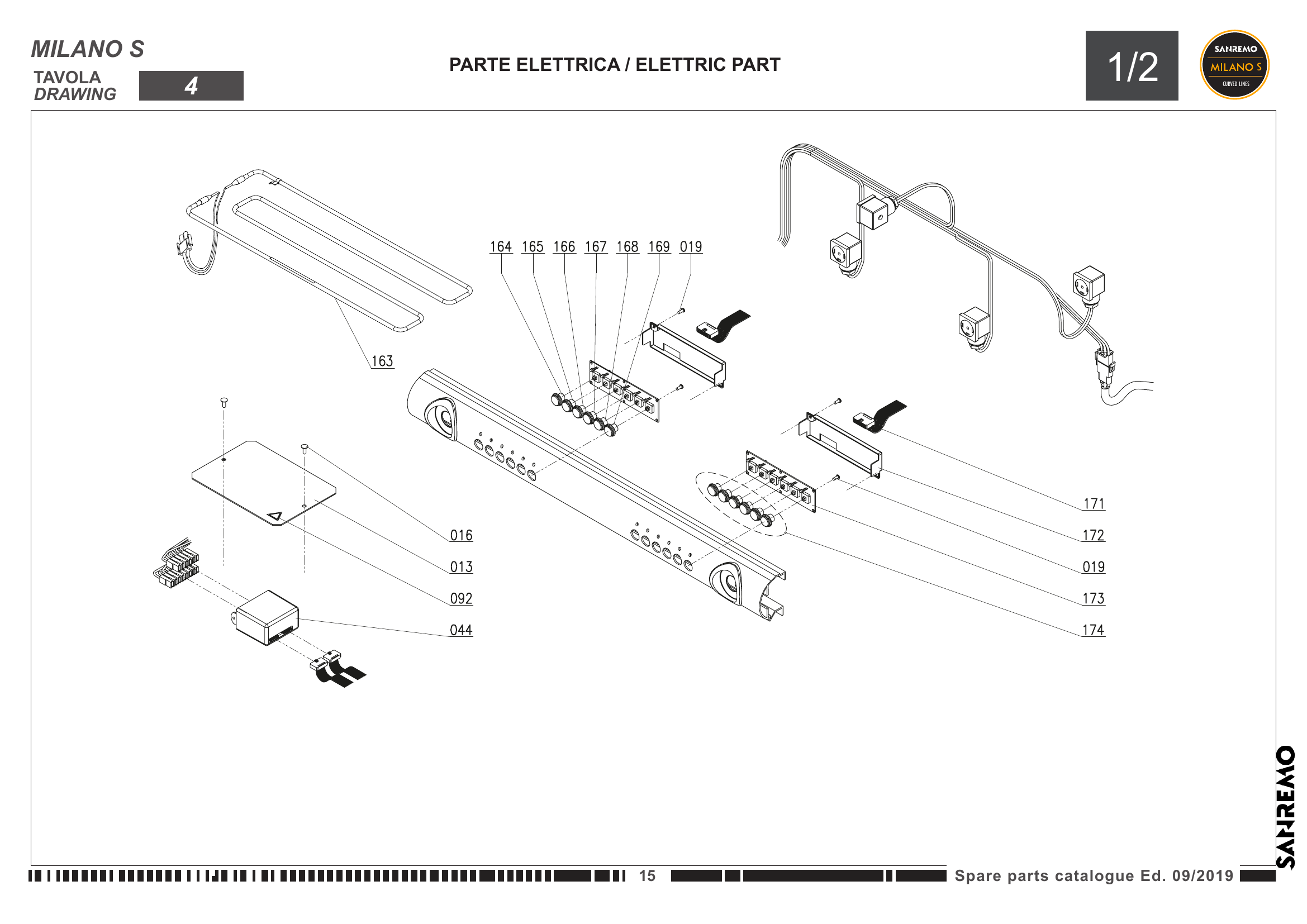 MILANO S
TAVOLA
DRAWING
4

PARTE ELETTRICA / ELETTRIC PART

1/2

SANREMO
MILANO S
CURVED LINES

164 165 166 167 168 169 019

163

016
013
092
044

171
172
019
173
174

SANREMO

15

Spare parts catalogue Ed. 09/2019