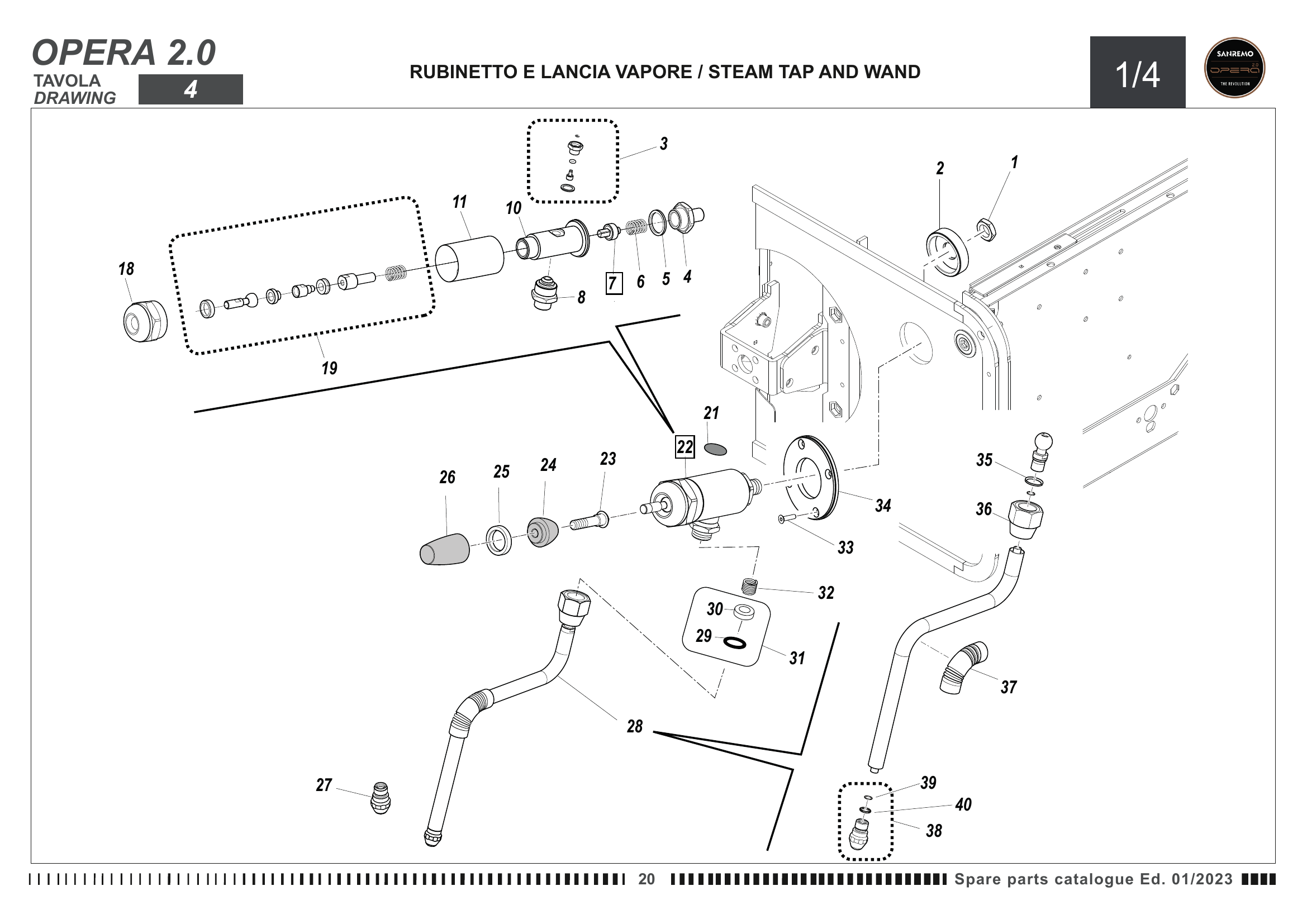 OPERA 2.0
TAVOLA
DRAWING
4

RUBINETTO E LANCIA VAPORE / STEAM TAP AND WAND

1/4

SANREMO
OPERA 2.0
THE REVOLUTION

3
2
1
11
10
18
7
6
5
4
8
19
21
22
26
25
24
23
35
34
36
33
32
30
29
31
37
28
27
39
40
38

20
Spare parts catalogue Ed. 01/2023