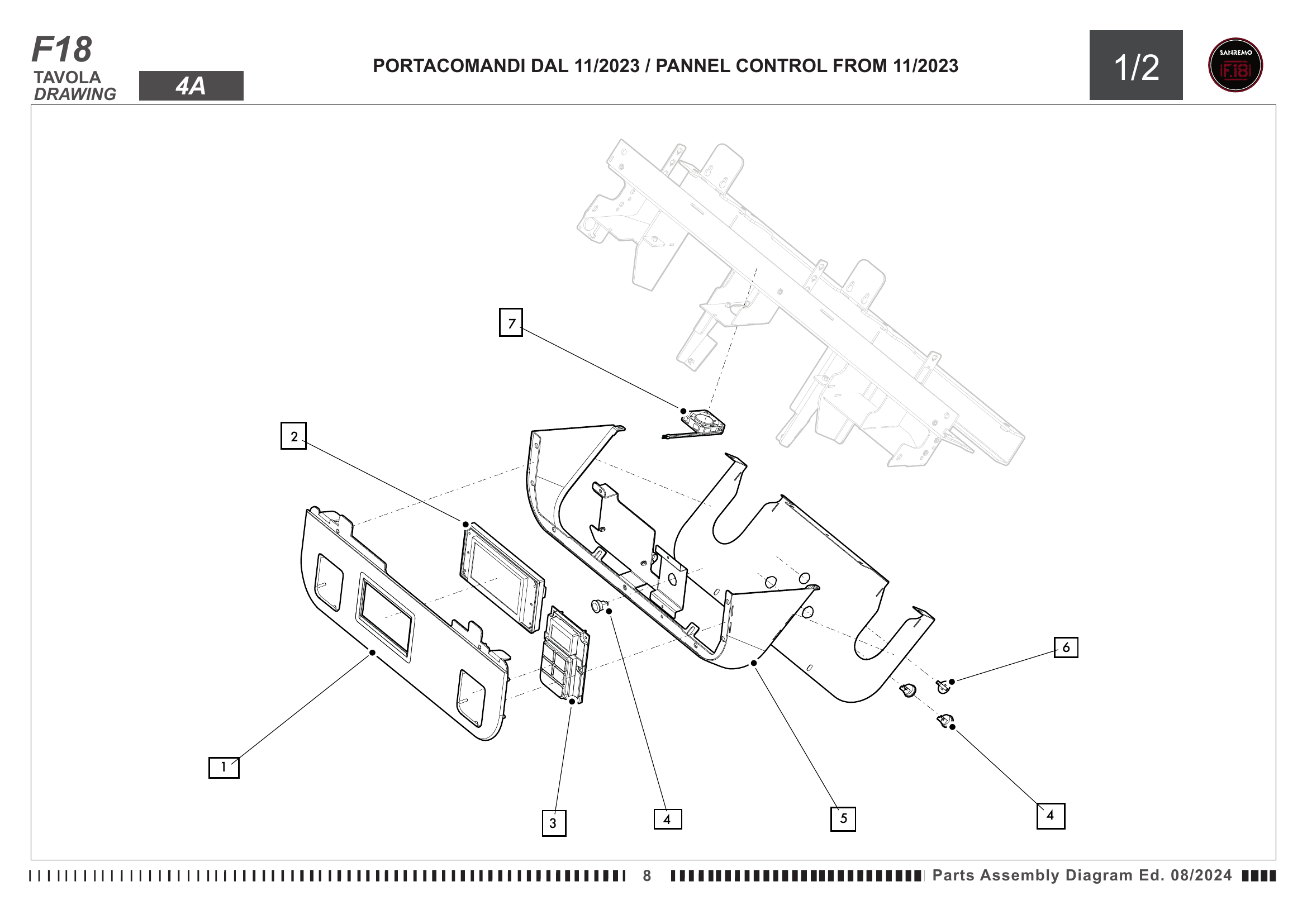 F18
TAVOLA
DRAWING
4A

PORTACOMANDI DAL 11/2023 / PANNEL CONTROL FROM 11/2023

1/2

SANREMO
F.18

7
2
6
1
3
4
5
4

8 Parts Assembly Diagram Ed. 08/2024