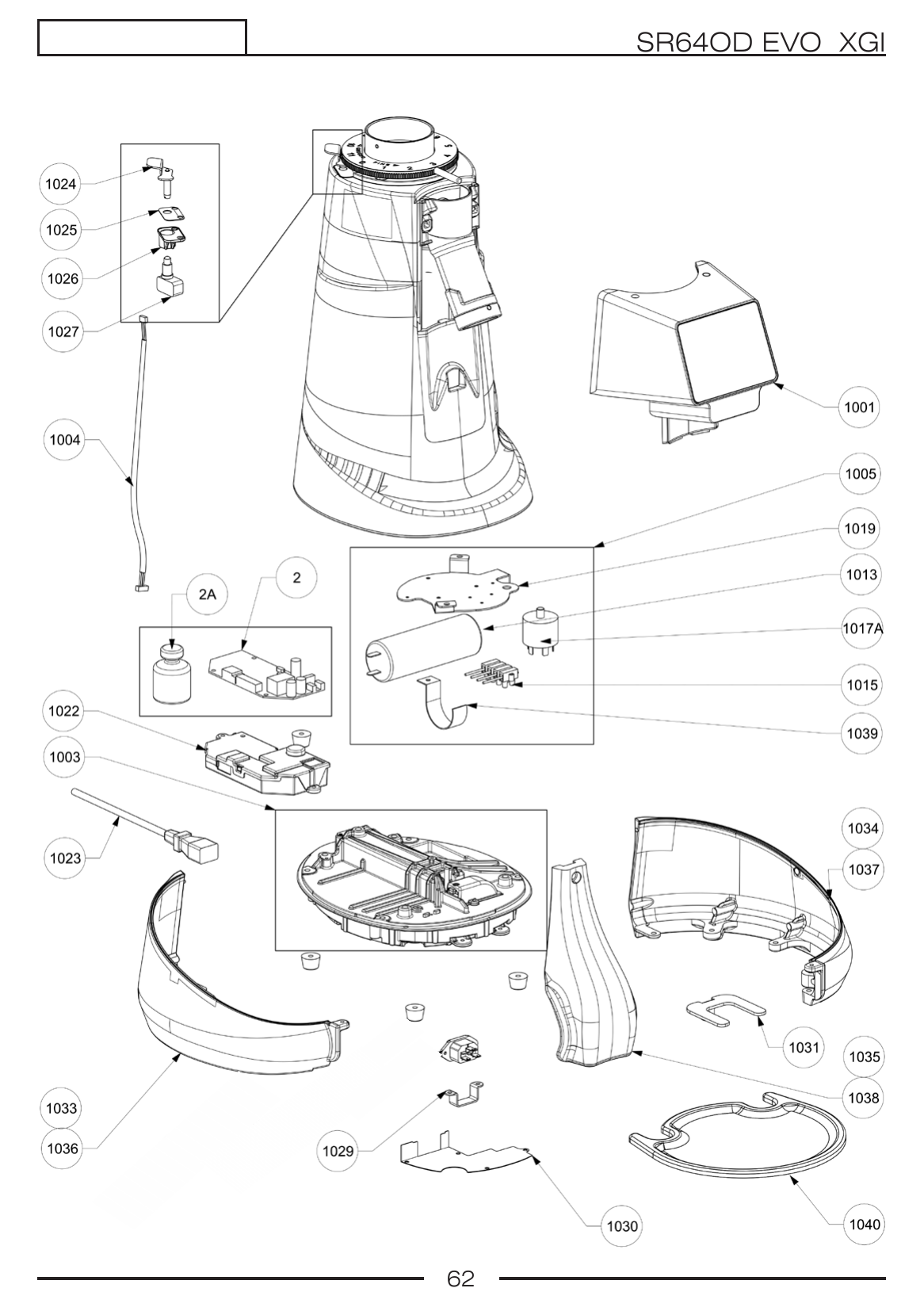 SR64OD EVO XGI

1024
1025
1026
1027
1004
1001
1005
1019
1013
1017A
1015
1039
2A
2
1022
1003
1023
1034
1037
1031
1035
1038
1033
1036
1029
1030
1040

62