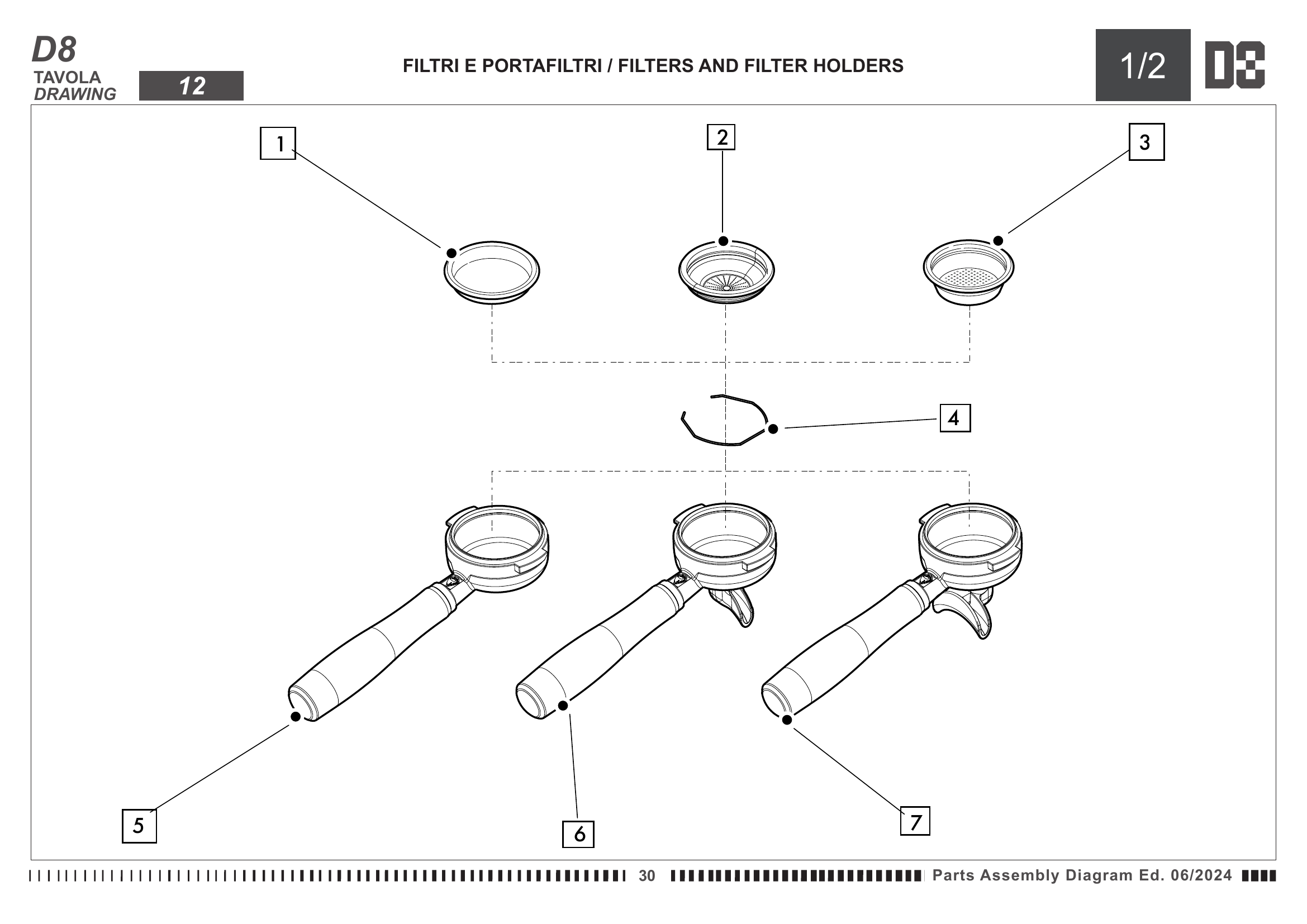 D8
TAVOLA
DRAWING
12

FILTRI E PORTAFILTRI / FILTERS AND FILTER HOLDERS

1/2

D8

1
2
3
4
5
6
7

30

Parts Assembly Diagram Ed. 06/2024