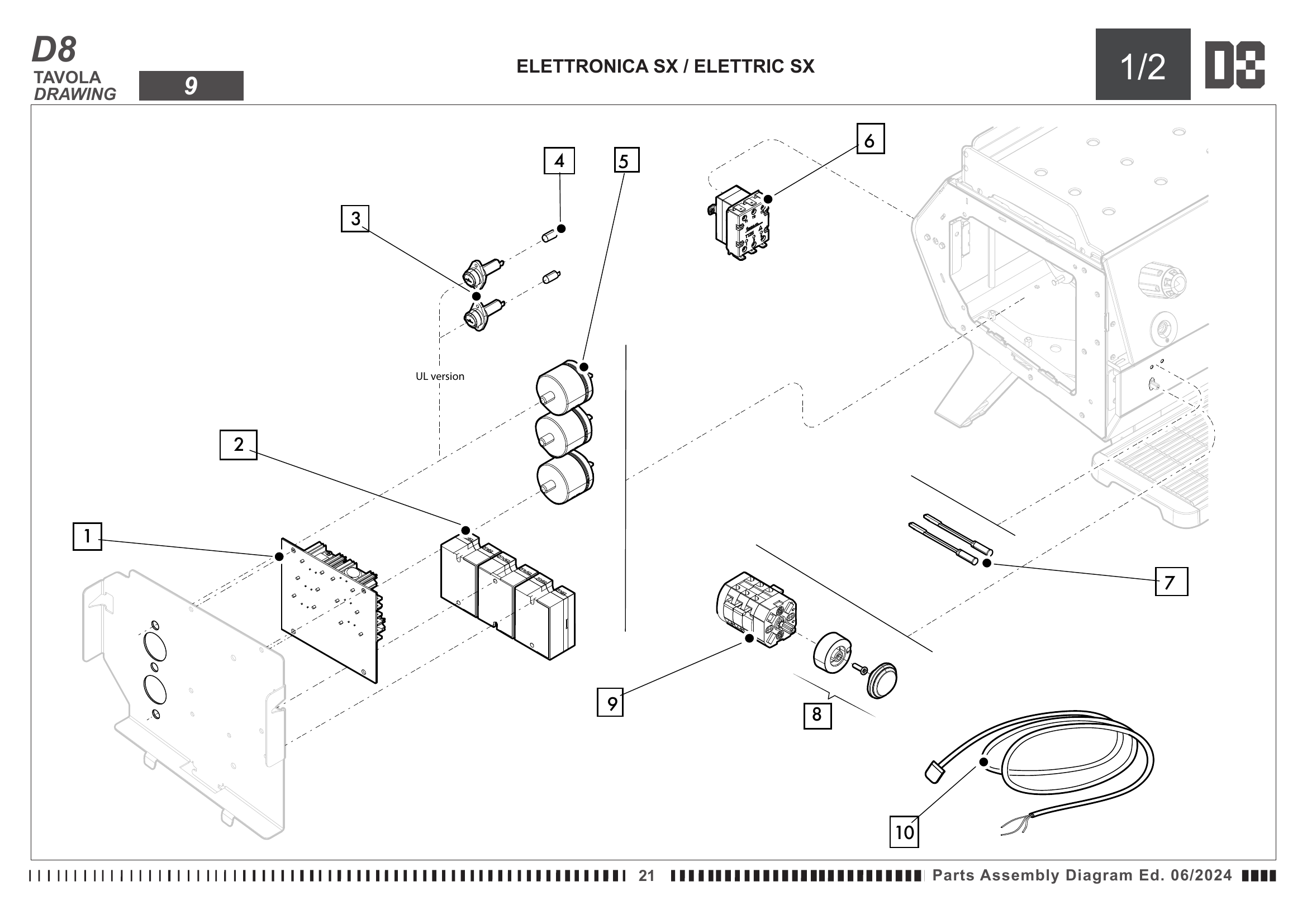 D8
TAVOLA
DRAWING
9

ELETTRONICA SX / ELETTRIC SX

1/2

D8

6
4
5
3
UL version
2
1
7
9
8
10

21 Parts Assembly Diagram Ed. 06/2024