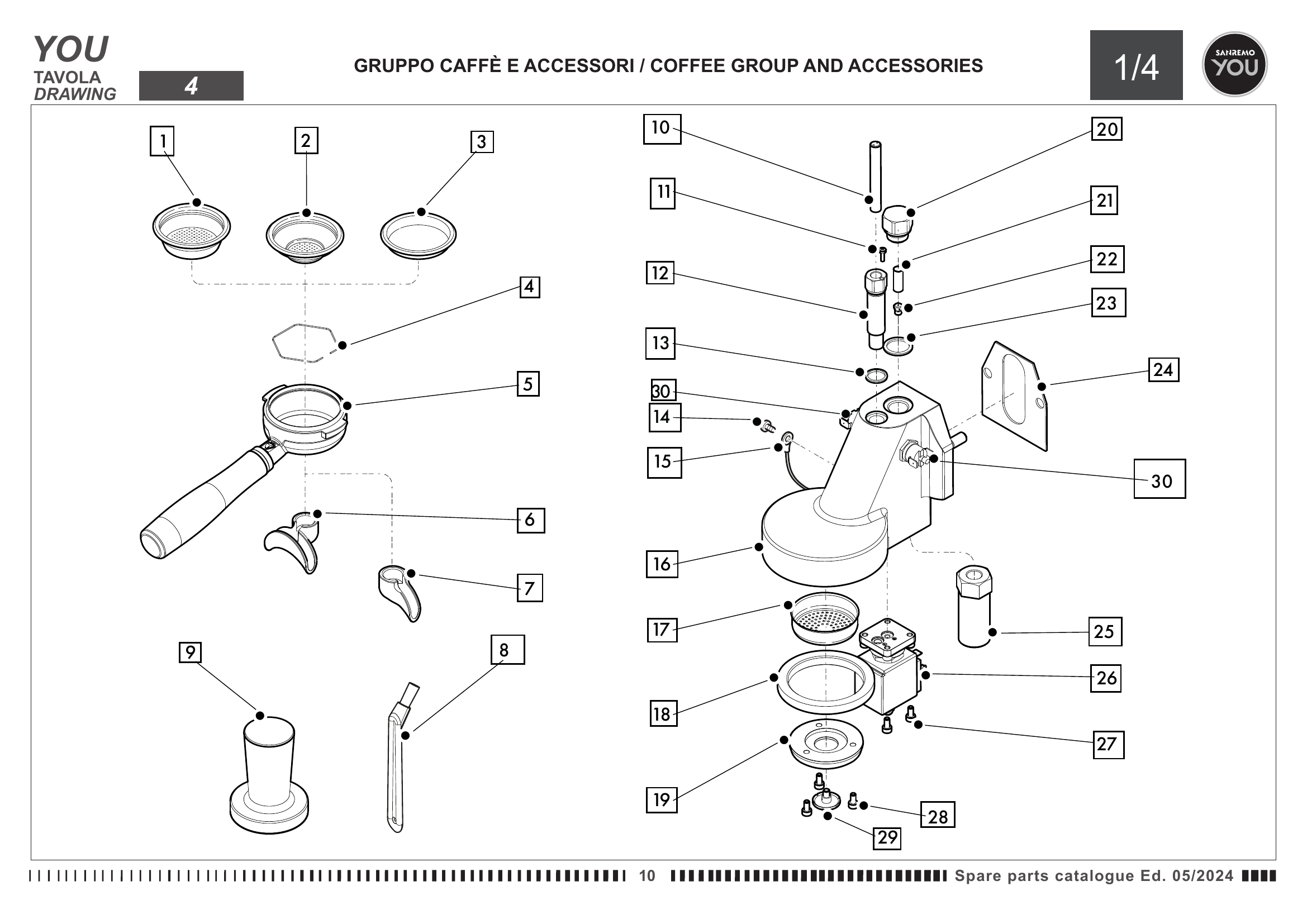 YOU
TAVOLA
DRAWING
4

GRUPPO CAFFÈ E ACCESSORI / COFFEE GROUP AND ACCESSORIES

1/4

SANREMO
YOU

1
2
3
4
5
6
7
8
9
10
11
12
13
30
14
15
16
17
18
19
20
21
22
23
24
30
25
26
27
28
29

10 Spare parts catalogue Ed. 05/2024