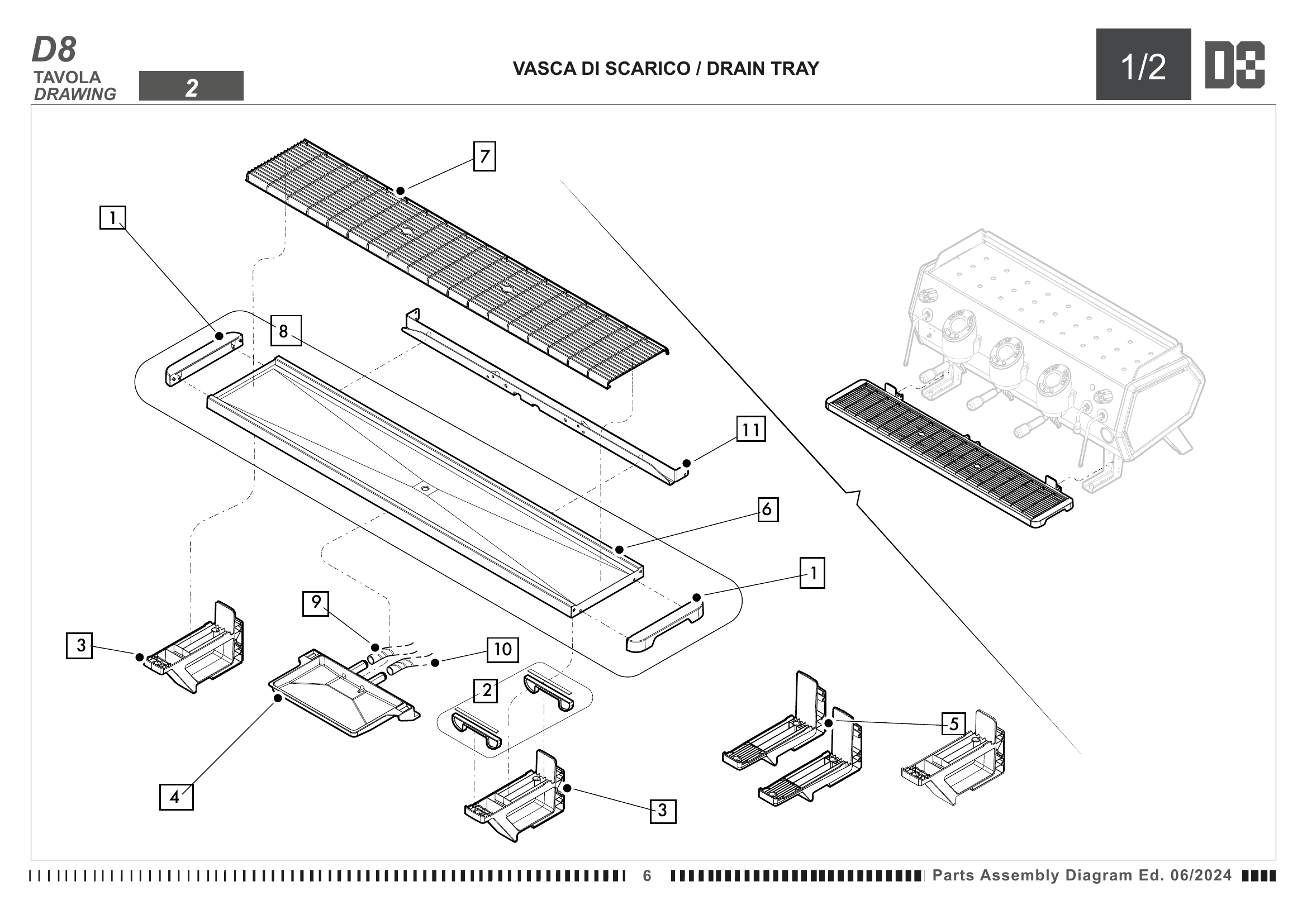 D8
TAVOLA
DRAWING
2

VASCA DI SCARICO / DRAIN TRAY

1/2

D8

7

1

8

11

6

1

9

3

10

2

5

4

3

6 Parts Assembly Diagram Ed. 06/2024