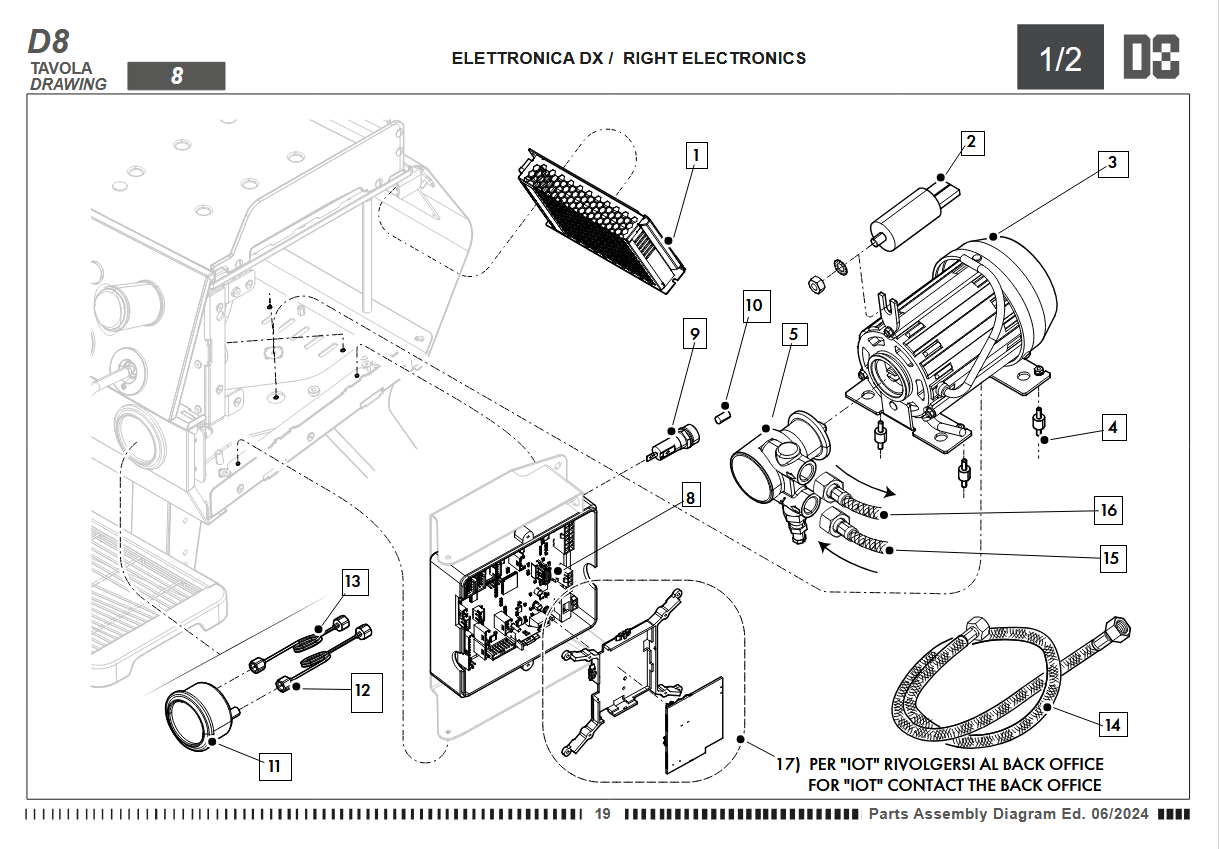 D8
TAVOLA
DRAWING
8

ELETTRONICA DX / RIGHT ELECTRONICS

1/2

D8

1
2
3
10
9
5
4
8
16
15
13
12
11
14

17) PER "IOT" RIVOLGERSI AL BACK OFFICE
FOR "IOT" CONTACT THE BACK OFFICE

19
Parts Assembly Diagram Ed. 06/2024